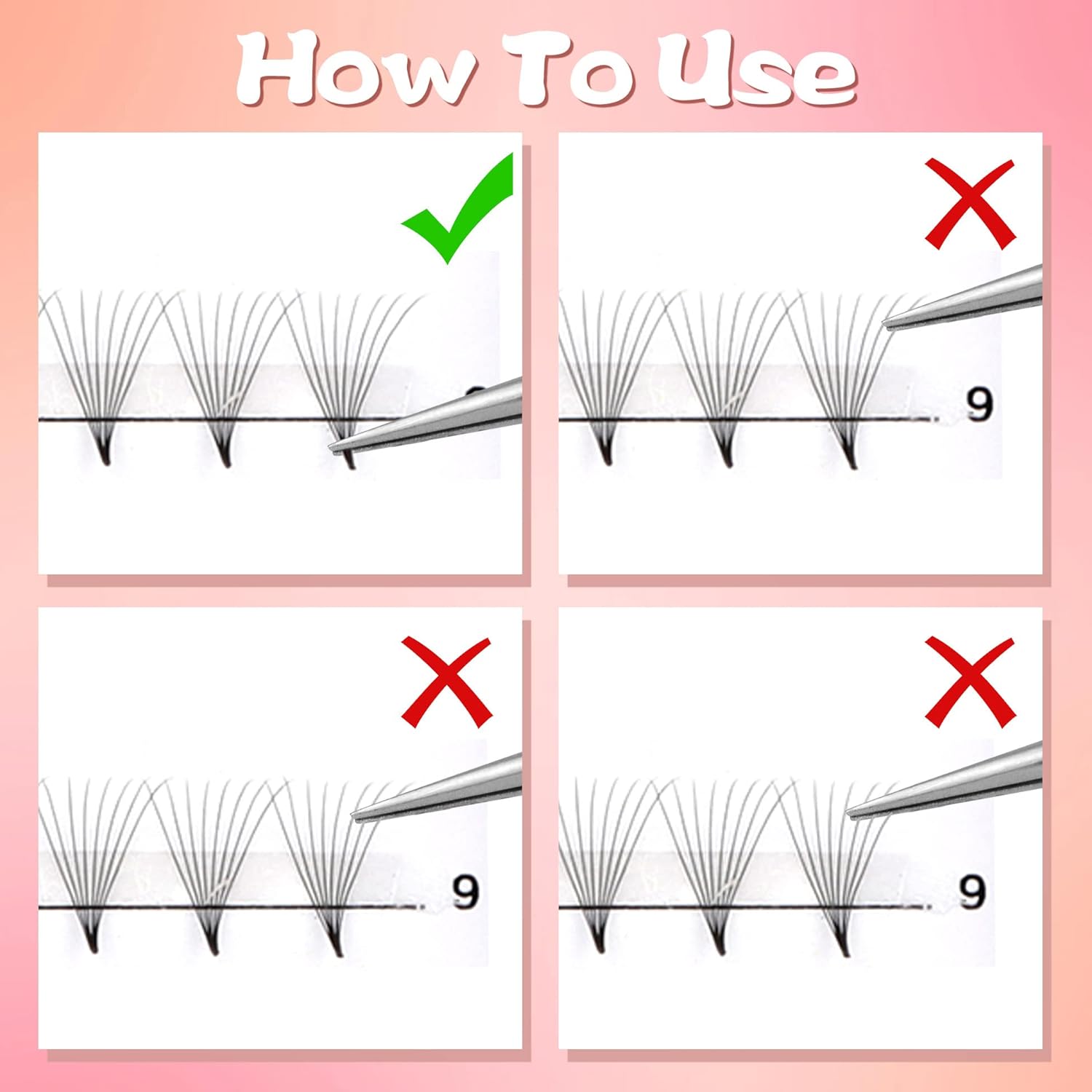 How To Use

9

9

9