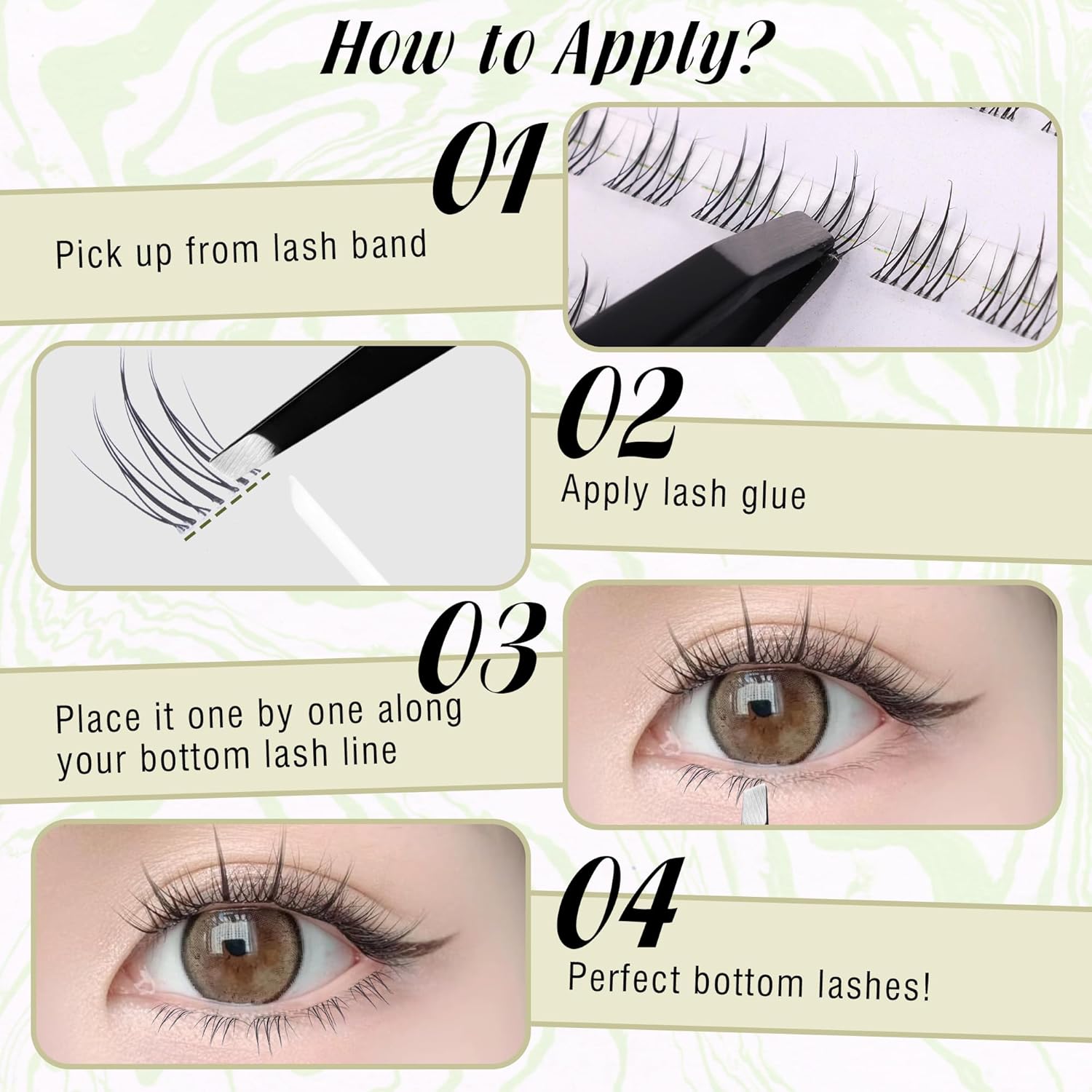 How to Apply?

01

Pick up from lash band

02

Apply lash glue

03

Place it one by one along your bottom lash line

04

Perfect bottom lashes!